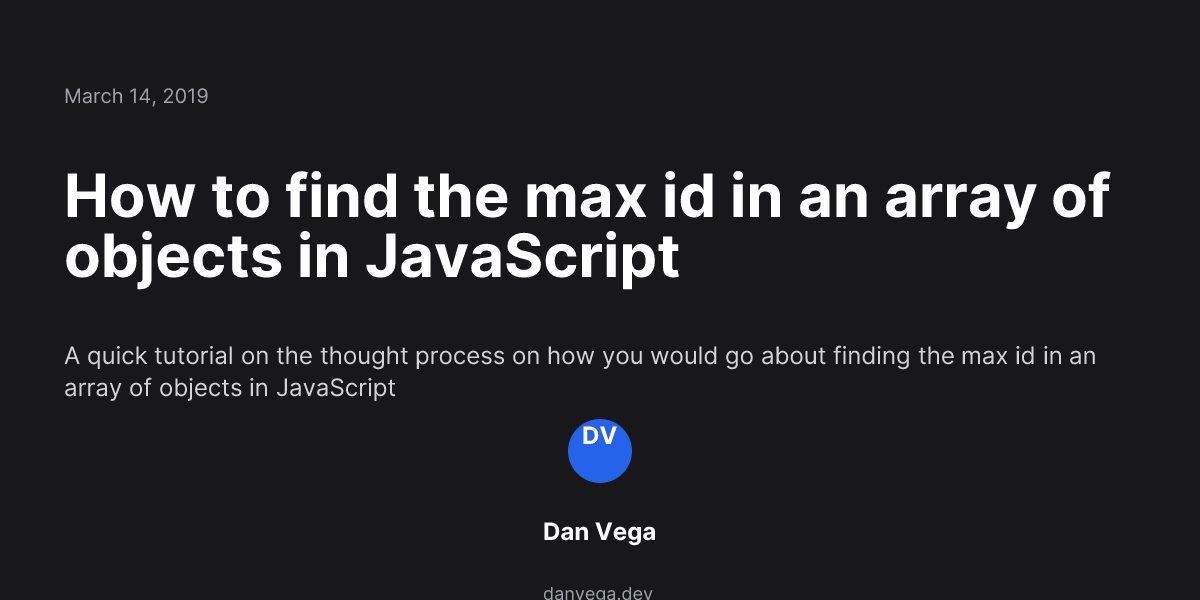 March 14, 2019

How to find the max id in an array of objects in JavaScript

A quick tutorial on the thought process on how you would go about finding the max id in an array of objects in JavaScript

DV

Dan Vega

danvega.dev