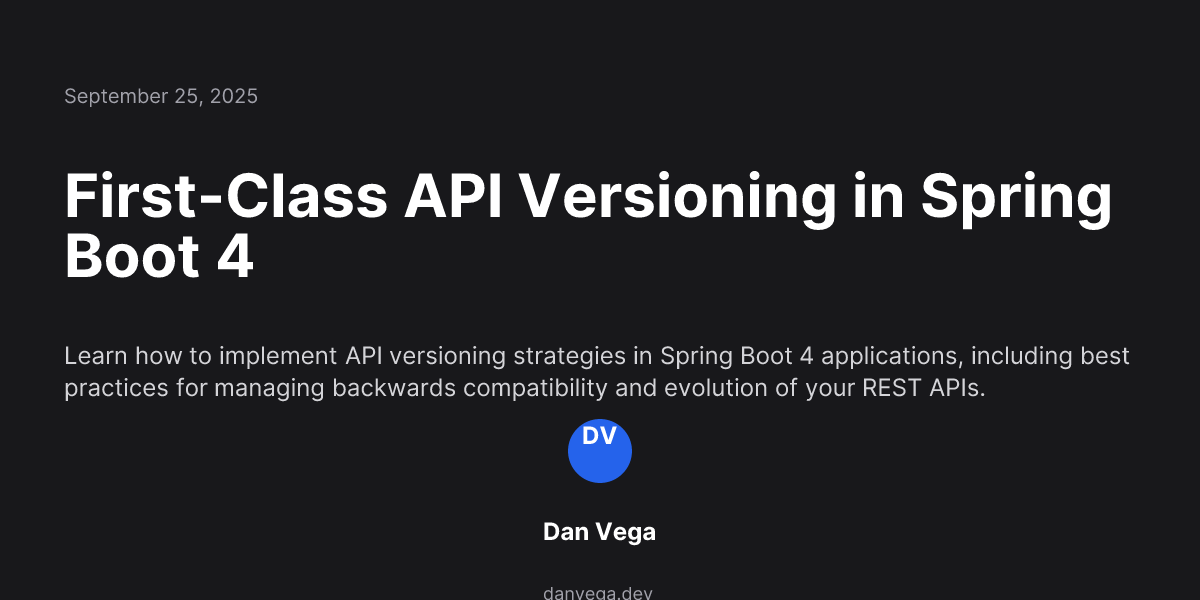 September 25, 2025

First-Class API Versioning in Spring Boot 4

Learn how to implement API versioning strategies in Spring Boot 4 applications, including best practices for managing backwards compatibility and evolution of your REST APIs.

DV

Dan Vega

danvega.dev